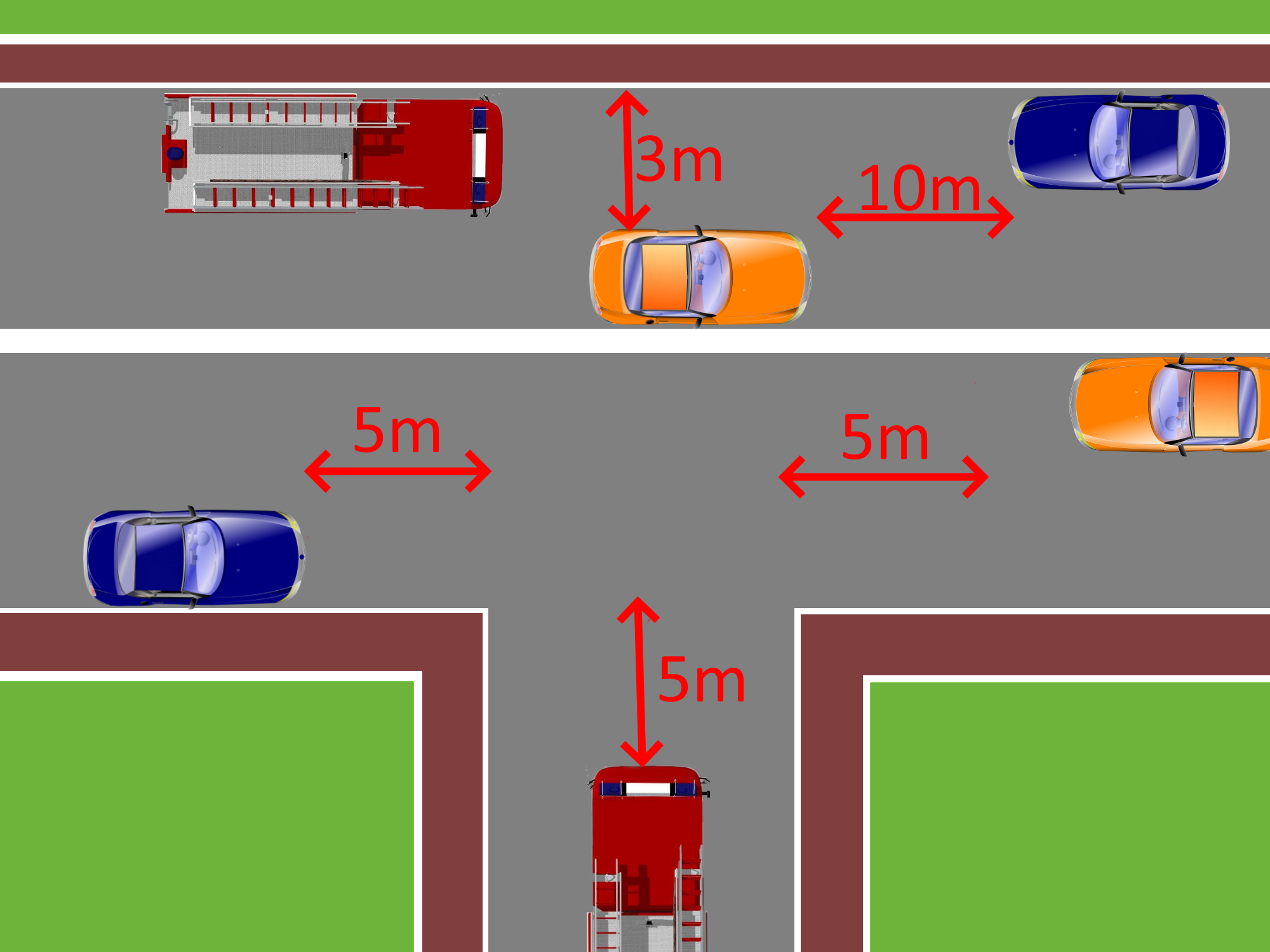 3m
10m
5m
5m
5m